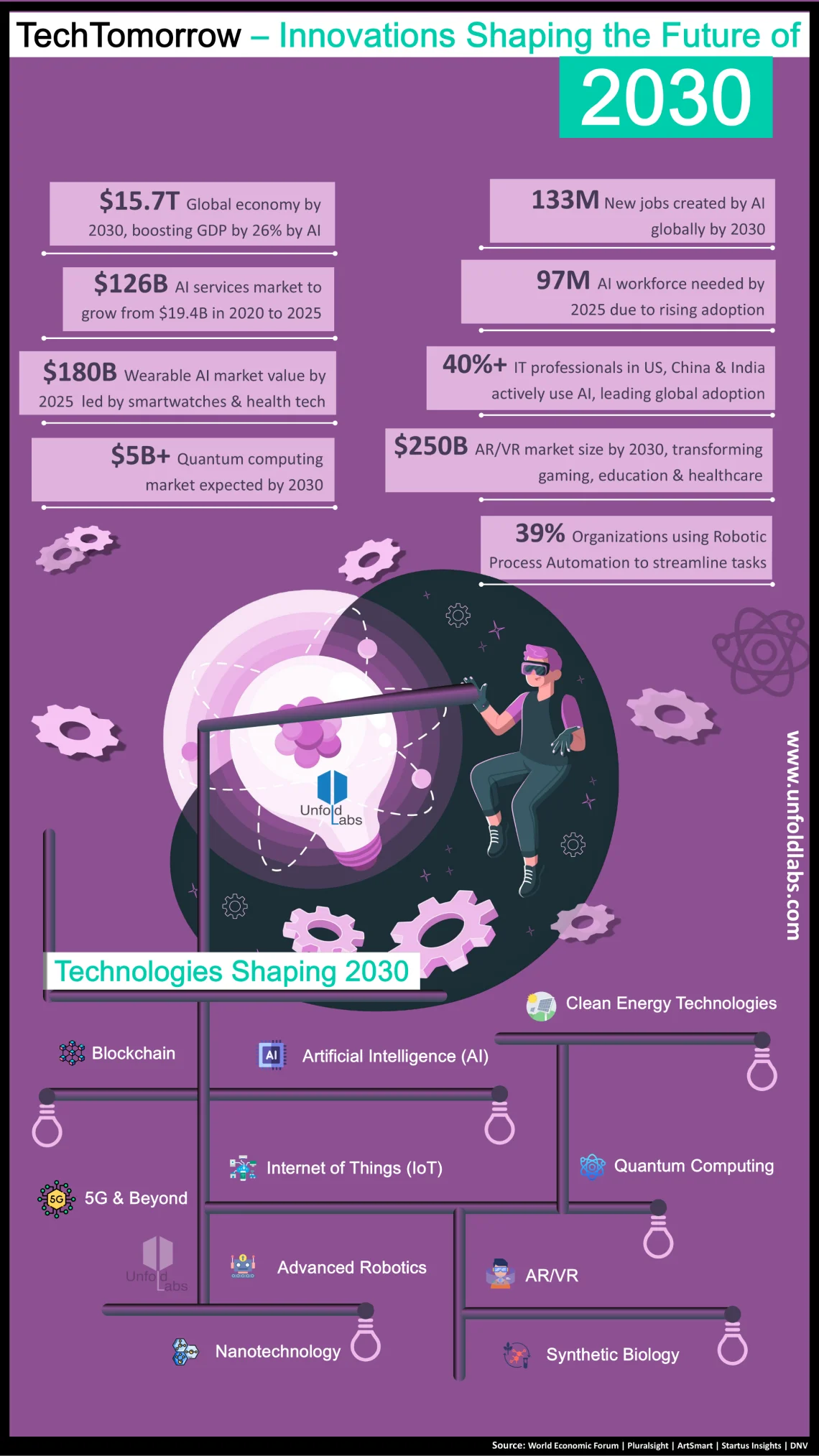 TechTomorrow – Innovations Shaping the Future of

2030

$15.7T Global economy by 2030, boosting GDP by 26% by AI

$126B AI services market to grow from $19.4B in 2020 to 2025

$180B Wearable AI market value by 2025 led by smartwatches & health tech

$5B+ Quantum computing market expected by 2030

133M New jobs created by AI globally by 2030

97M AI workforce needed by 2025 due to rising adoption

40%+ IT professionals in US, China & India actively use AI, leading global adoption

$250B AR/VR market size by 2030, transforming gaming, education & healthcare

39% Organizations using Robotic Process Automation to streamline tasks

Unfold Labs

www.unfoldlabs.com

Technologies Shaping 2030

Clean Energy Technologies

Blockchain

AI

Artificial Intelligence (AI)

Internet of Things (IoT)

Quantum Computing

5G

5G & Beyond

Unfold Labs

Advanced Robotics

AR/VR

Nanotechnology

Synthetic Biology

Source: World Economic Forum | Pluralsight | ArtSmart | Startus Insights | DNV