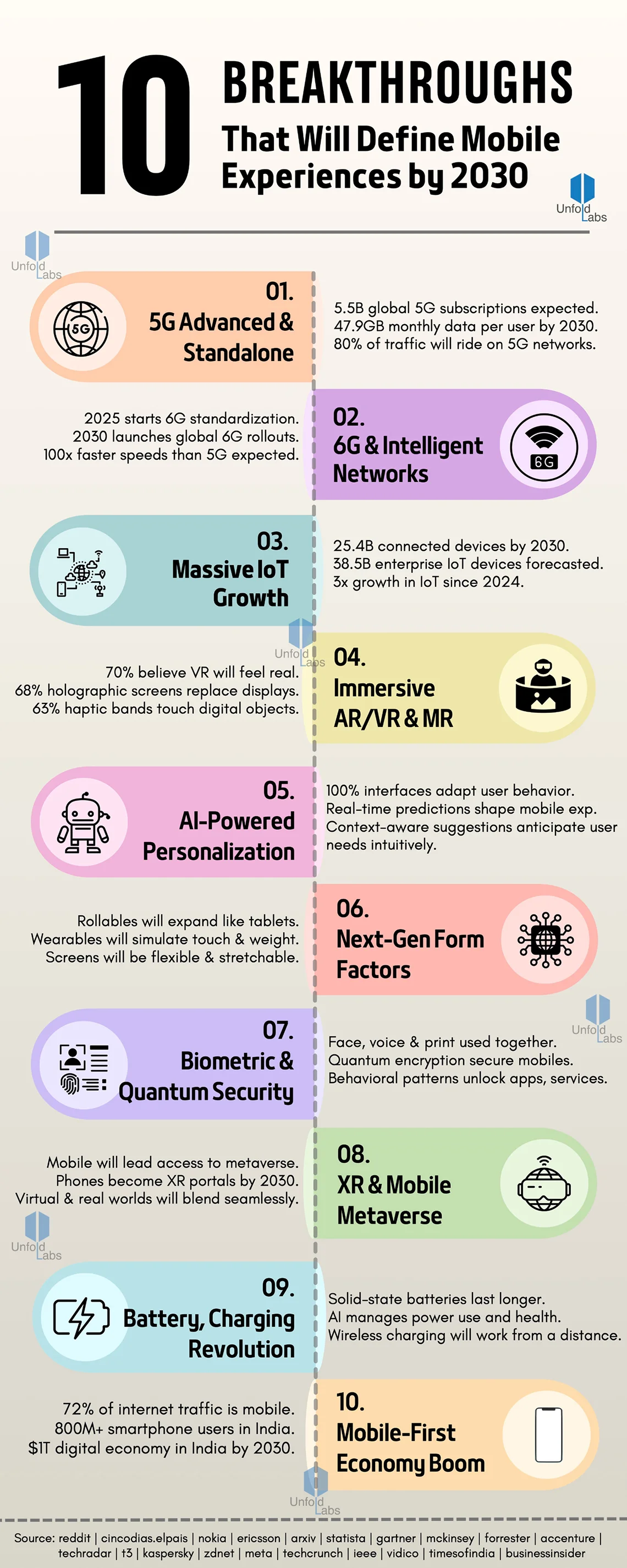 10 BREAKTHROUGHS
That Will Define Mobile Experiences by 2030

Unfold Labs

Unfold Labs

01.
5G Advanced & Standalone

5G

5.5B global 5G subscriptions expected.
47.9GB monthly data per user by 2030.
80% of traffic will ride on 5G networks.

2025 starts 6G standardization.
2030 launches global 6G rollouts.
100x faster speeds than 5G expected.

02.
6G & Intelligent Networks

6G

03.
Massive IoT Growth

25.4B connected devices by 2030.
38.5B enterprise IoT devices forecasted.
3x growth in IoT since 2024.

Unfold Labs

70% believe VR will feel real.
68% holographic screens replace displays.
63% haptic bands touch digital objects.

04.
Immersive AR/VR & MR

05.
AI-Powered Personalization

100% interfaces adapt user behavior.
Real-time predictions shape mobile exp.
Context-aware suggestions anticipate user needs intuitively.

Rollables will expand like tablets.
Wearables will simulate touch & weight.
Screens will be flexible & stretchable.

06.
Next-Gen Form Factors

Unfold Labs

07.
Biometric & Quantum Security

Face, voice & print used together.
Quantum encryption secure mobiles.
Behavioral patterns unlock apps, services.

Mobile will lead access to metaverse.
Phones become XR portals by 2030.
Virtual & real worlds will blend seamlessly.

08.
XR & Mobile Metaverse

Unfold Labs

09.
Battery, Charging Revolution

Solid-state batteries last longer.
AI manages power use and health.
Wireless charging will work from a distance.

72% of internet traffic is mobile.
800M+ smartphone users in India.
$1T digital economy in India by 2030.

10.
Mobile-First Economy Boom

Unfold Labs

Source: reddit | cincodias.elpais | nokia | ericsson | arxiv | statista | gartner | mckinsey | forrester | accenture | techradar | t3 | kaspersky | zdnet | meta | techcrunch | ieee | vidico | timesofindia | businessinsider